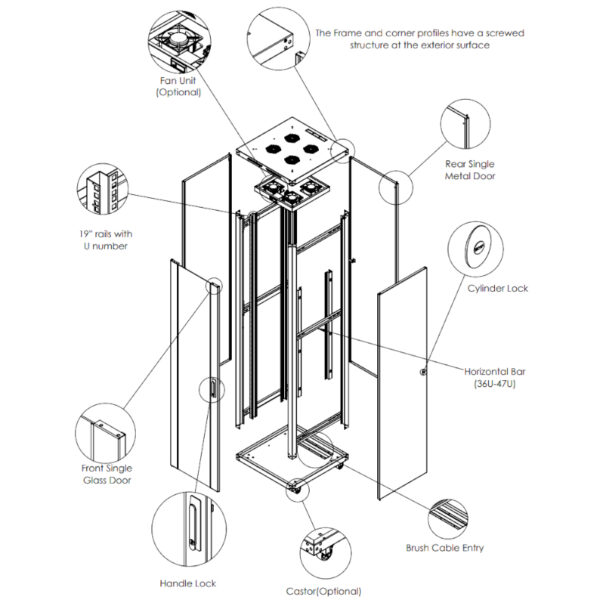 The Frame and corner profiles have a screwed structure at the exterior surface

Fan Unit
(Optional)

Rear Single
Metal Door

19" rails with
U number

Cylinder Lock

Horizontal Bar
(36U-47U)

Front Single
Glass Door

Brush Cable Entry

Handle Lock

Castor(Optional)