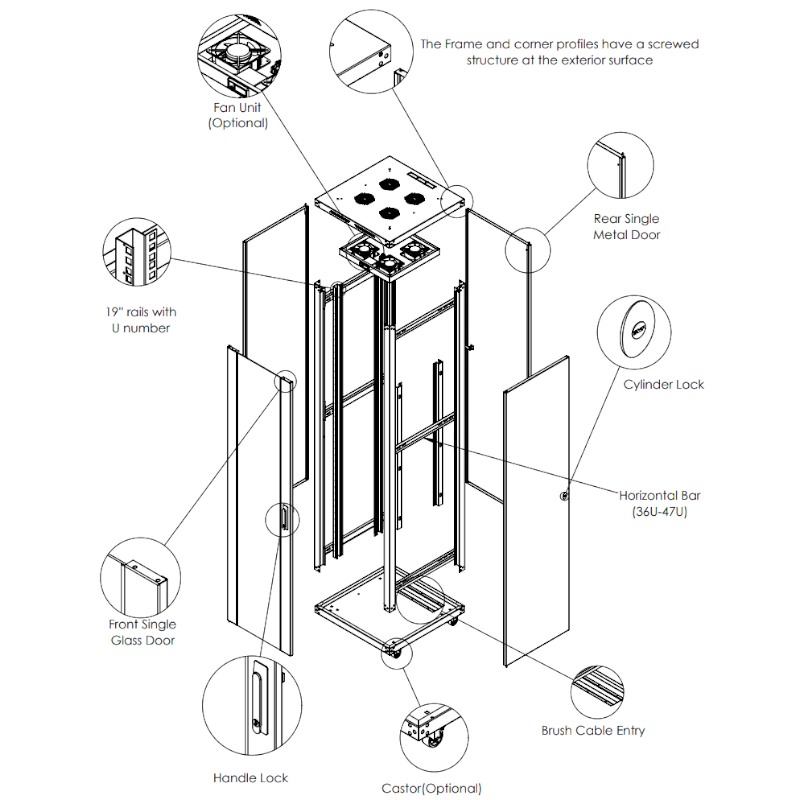 Fan Unit
(Optional)

The Frame and corner profiles have a screwed structure at the exterior surface

Rear Single
Metal Door

19" rails with
U number

Cylinder Lock

Horizontal Bar
(36U-47U)

Front Single
Glass Door

Brush Cable Entry

Handle Lock

Castor(Optional)