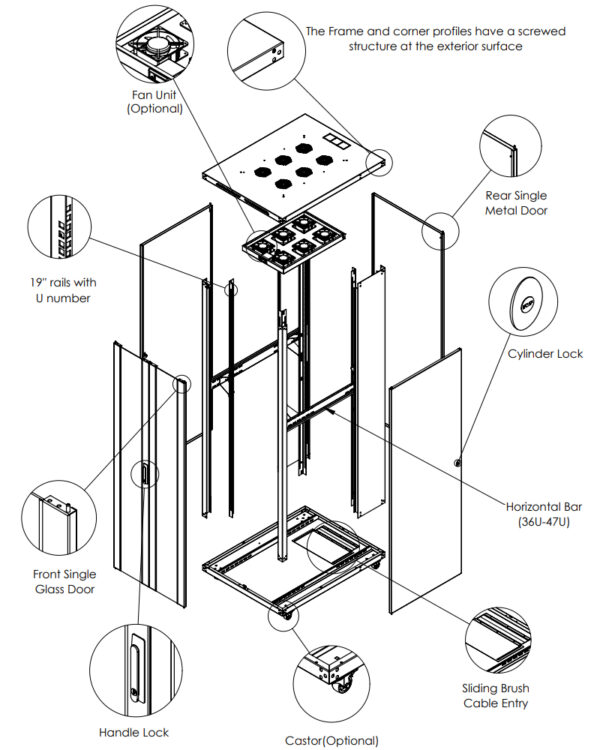 The Frame and corner profiles have a screwed structure at the exterior surface

Fan Unit (Optional)

Rear Single Metal Door

19" rails with U number

Cylinder Lock

Horizontal Bar (36U-47U)

Front Single Glass Door

Sliding Brush Cable Entry

Handle Lock

Castor(Optional)