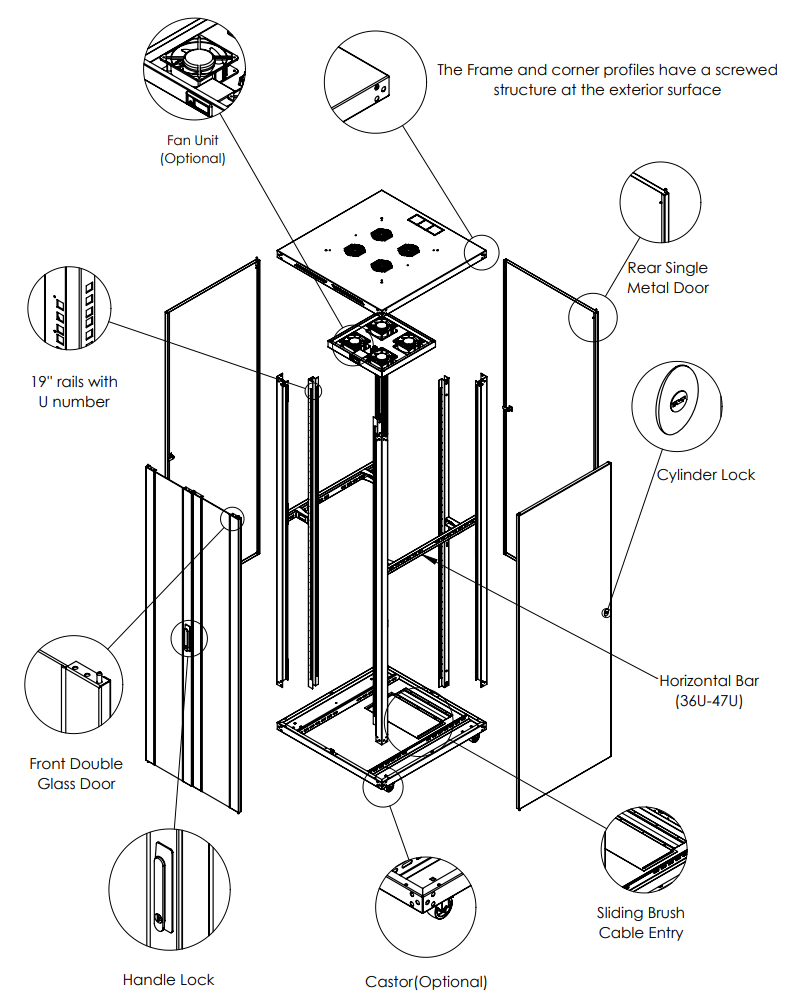 The Frame and corner profiles have a screwed structure at the exterior surface

Fan Unit
(Optional)

Rear Single
Metal Door

19" rails with
U number

Cylinder Lock

Horizontal Bar
(36U-47U)

Front Double
Glass Door

Sliding Brush
Cable Entry

Handle Lock

Castor(Optional)