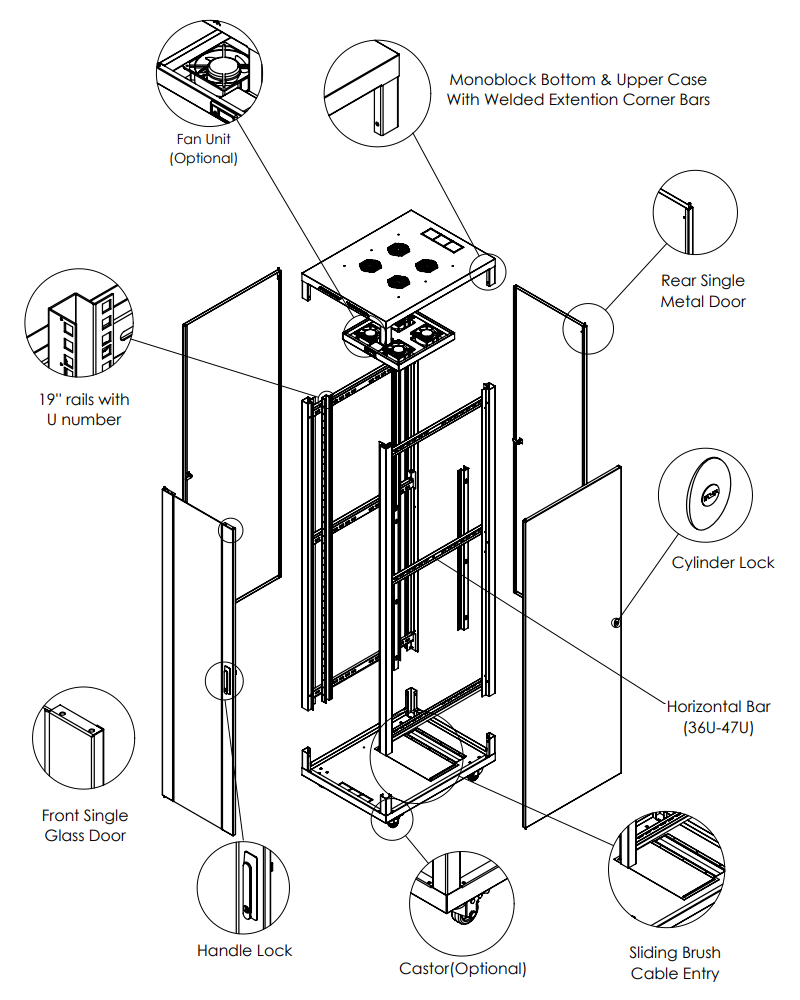 Fan Unit
(Optional)

Monoblock Bottom & Upper Case
With Welded Extention Corner Bars

Rear Single
Metal Door

19" rails with
U number

Cylinder Lock

Horizontal Bar
(36U-47U)

Front Single
Glass Door

Handle Lock

Castor(Optional)

Sliding Brush
Cable Entry