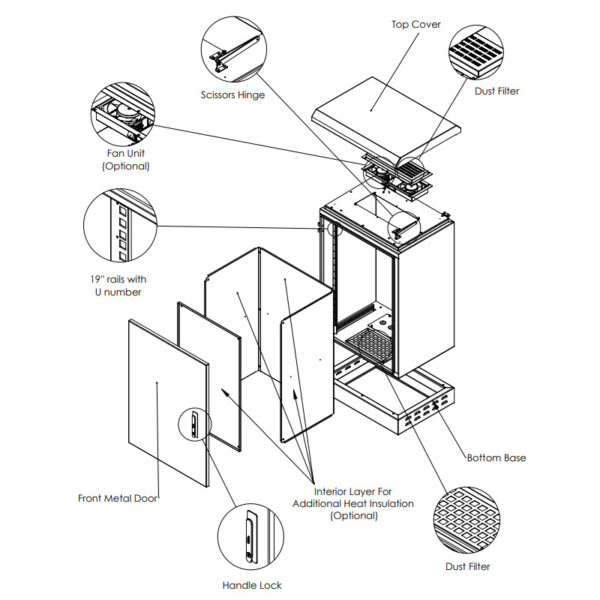 Top Cover

Scissors Hinge

Dust Filter

Fan Unit
(Optional)

19" rails with
U number

Bottom Base

Front Metal Door

Interior Layer For
Additional Heat Insulation
(Optional)

Dust Filter

Handle Lock