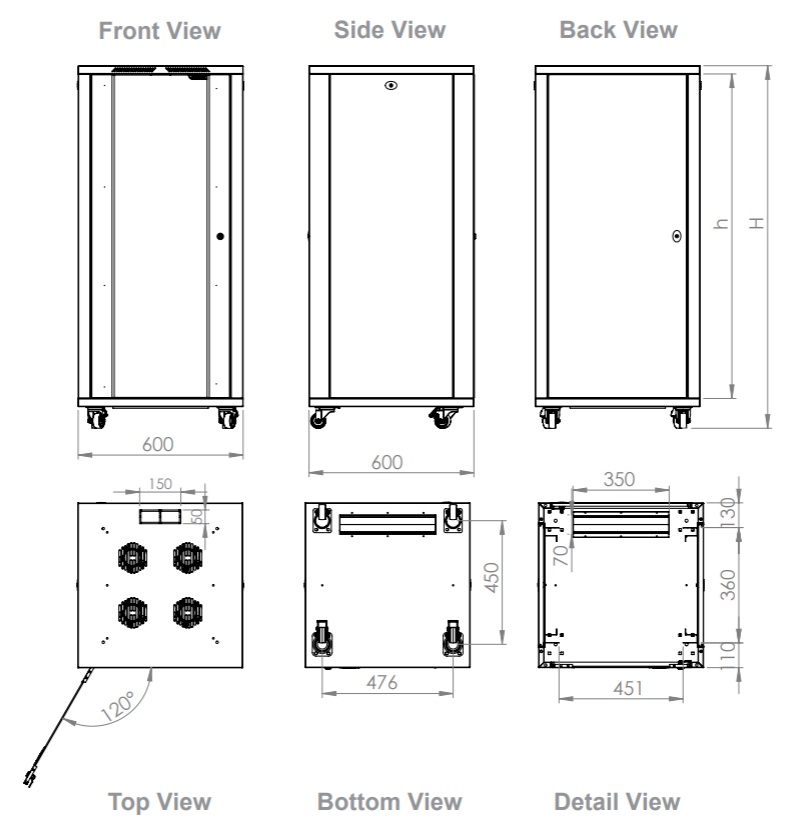 Front View

Side View

Back View

h

H

600

600

150

50

120°

450

476

350

130

70

360

10

451

Top View

Bottom View

Detail View